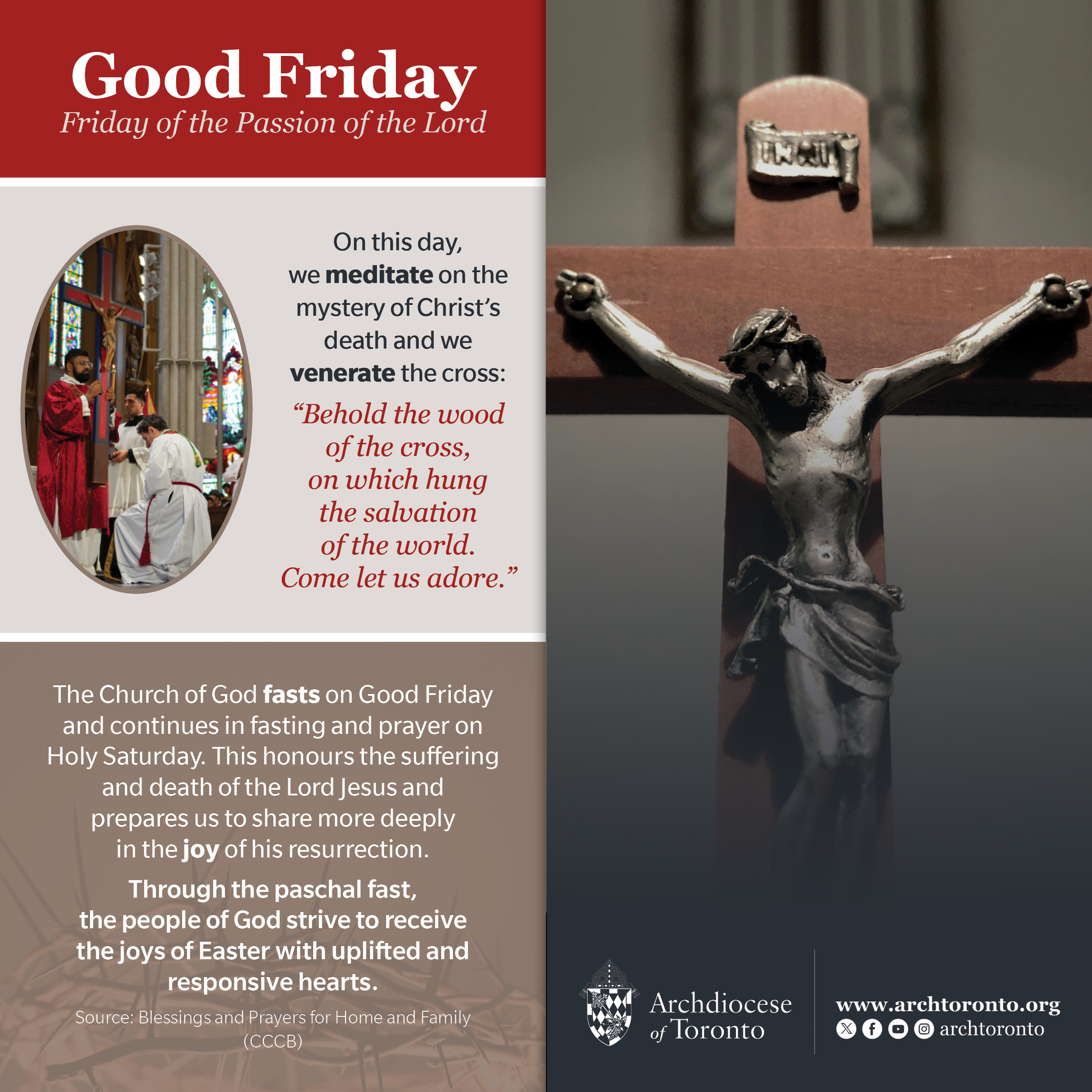 Good Friday
Friday of the Passion of the Lord

On this day, we meditate on the mystery of Christ's death and we venerate the cross:

"Behold the wood of the cross, on which hung the salvation of the world. Come let us adore."

The Church of God fasts on Good Friday and continues in fasting and prayer on Holy Saturday. This honours the suffering and death of the Lord Jesus and prepares us to share more deeply in the joy of his resurrection.

Through the paschal fast, the people of God strive to receive the joys of Easter with uplifted and responsive hearts.

Source: Blessings and Prayers for Home and Family (CCCB)

INRI

Archdiocese of Toronto

www.archtoronto.org
archtoronto